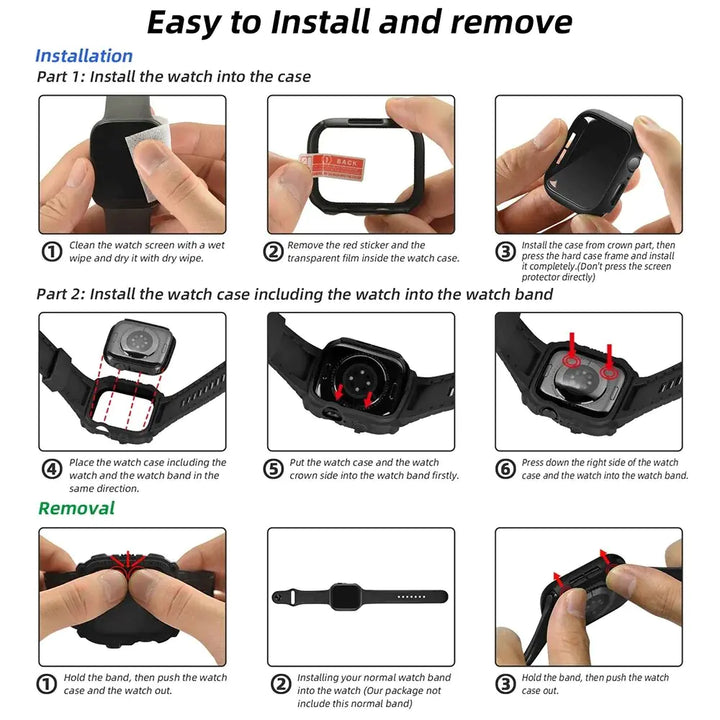 Easy to Install and remove

Installation

Part 1: Install the watch into the case

BACK

① Clean the watch screen with a wet wipe and dry it with dry wipe.

② Remove the red sticker and the transparent film inside the watch case.

③ Install the case from crown part, then press the hard case frame and install it completely.(Don't press the screen protector directly)

Part 2: Install the watch case including the watch into the watch band

④ Place the watch case including the watch and the watch band in the same direction.

⑤ Put the watch case and the watch crown side into the watch band firstly.

⑥ Press down the right side of the watch case and the watch into the watch band.

Removal

① Hold the band, then push the watch case and the watch out.

② Installing your normal watch band into the watch (Our package not include this normal band)

③ Hold the band, then push the watch case out.