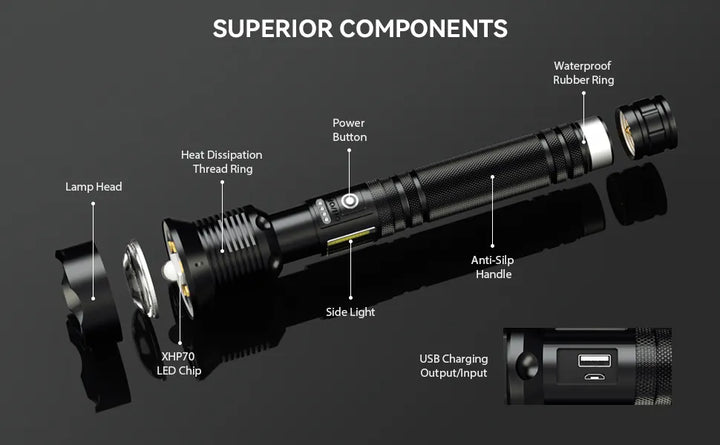 SUPERIOR COMPONENTS

Waterproof Rubber Ring

Power Button

Heat Dissipation Thread Ring

Lamp Head

Anti-Silp Handle

Side Light

XHP70 LED Chip

USB Charging Output/Input