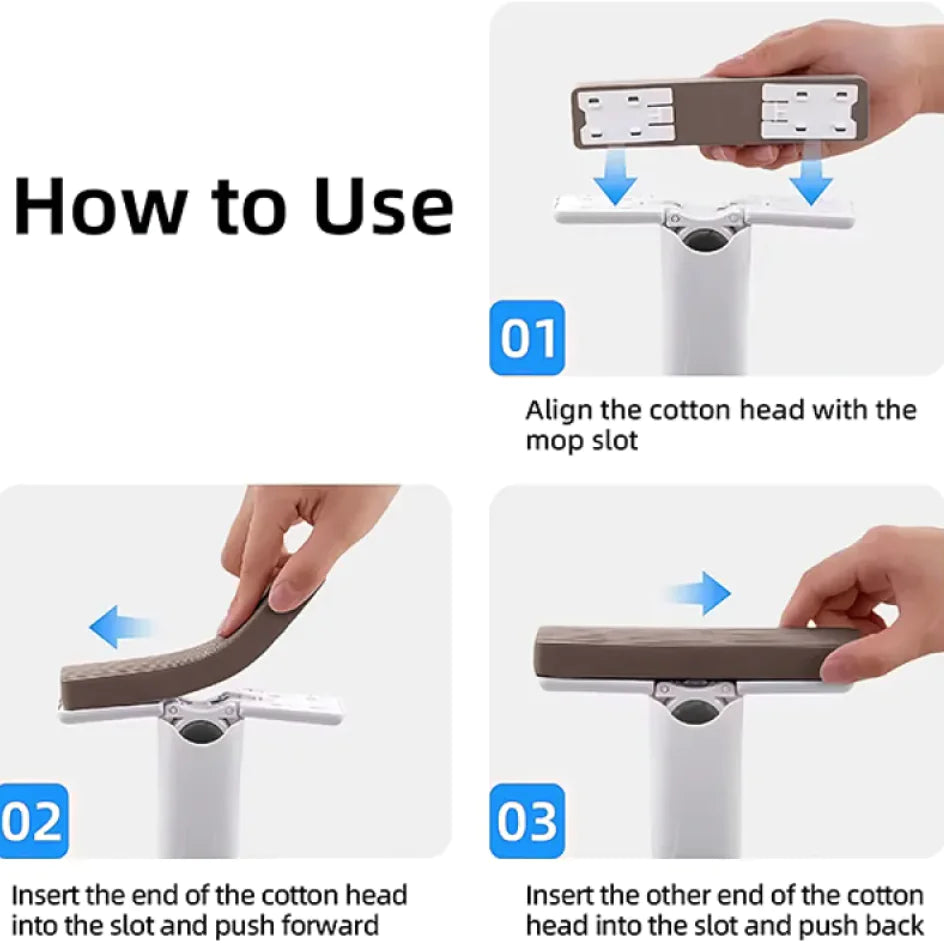 How to Use

01

Align the cotton head with the mop slot

02

Insert the end of the cotton head into the slot and push forward

03

Insert the other end of the cotton head into the slot and push back