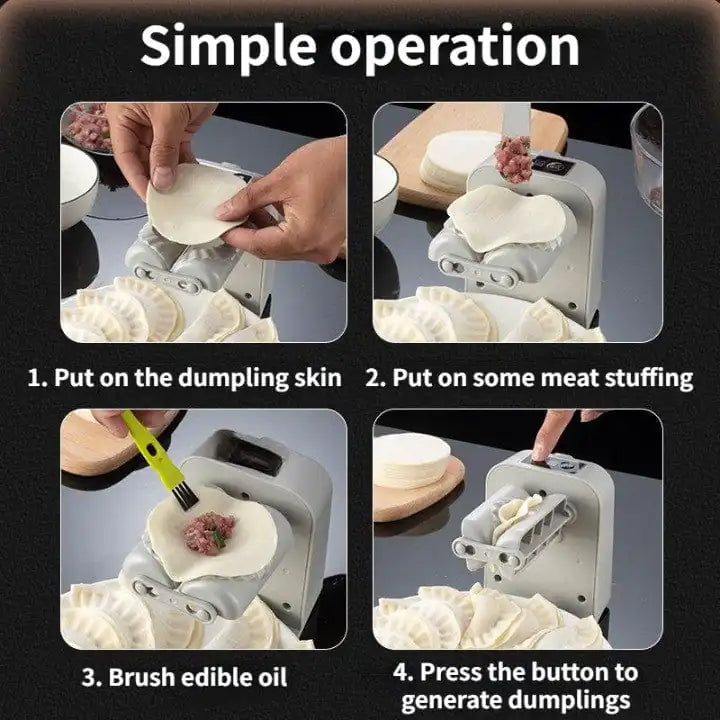 Simple operation

1. Put on the dumpling skin

2. Put on some meat stuffing

3. Brush edible oil

4. Press the button to generate dumplings