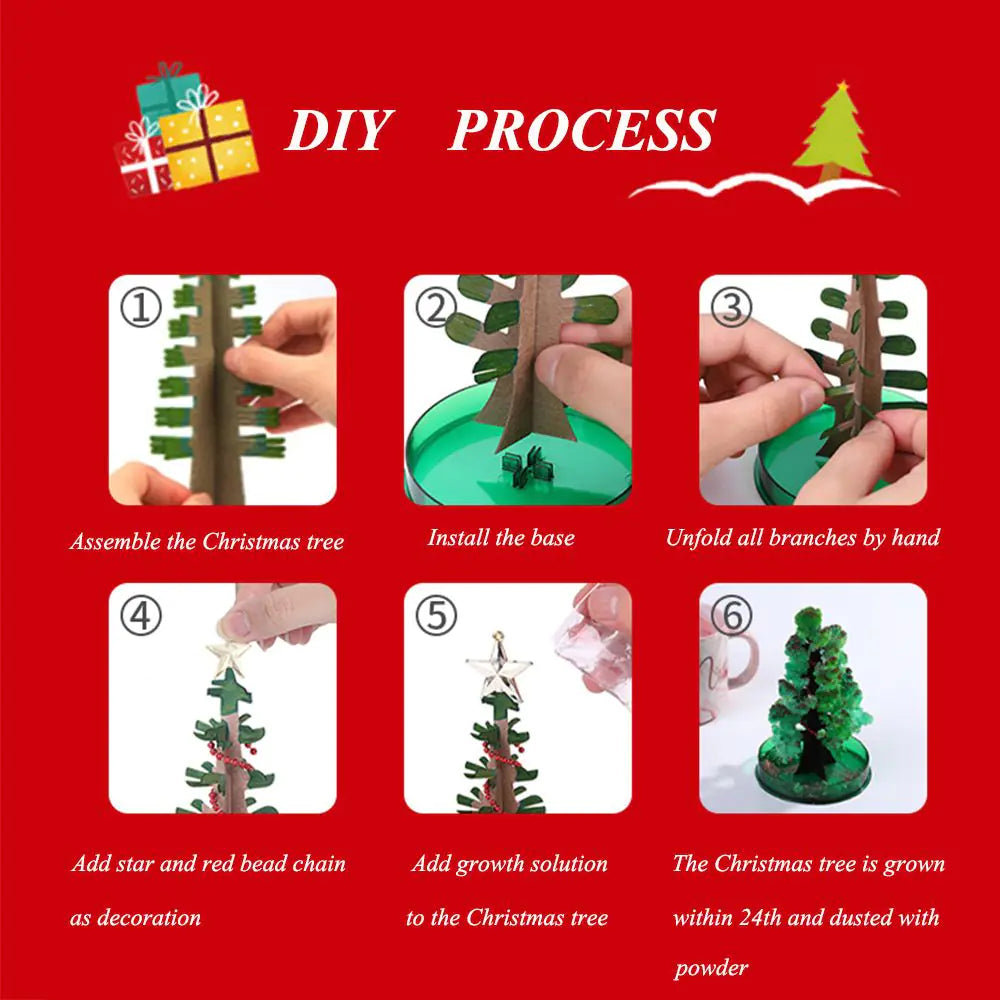 DIY PROCESS

①

Assemble the Christmas tree

②

Install the base

③

Unfold all branches by hand

④

Add star and red bead chain as decoration

⑤

Add growth solution to the Christmas tree

⑥

The Christmas tree is grown within 24th and dusted with powder