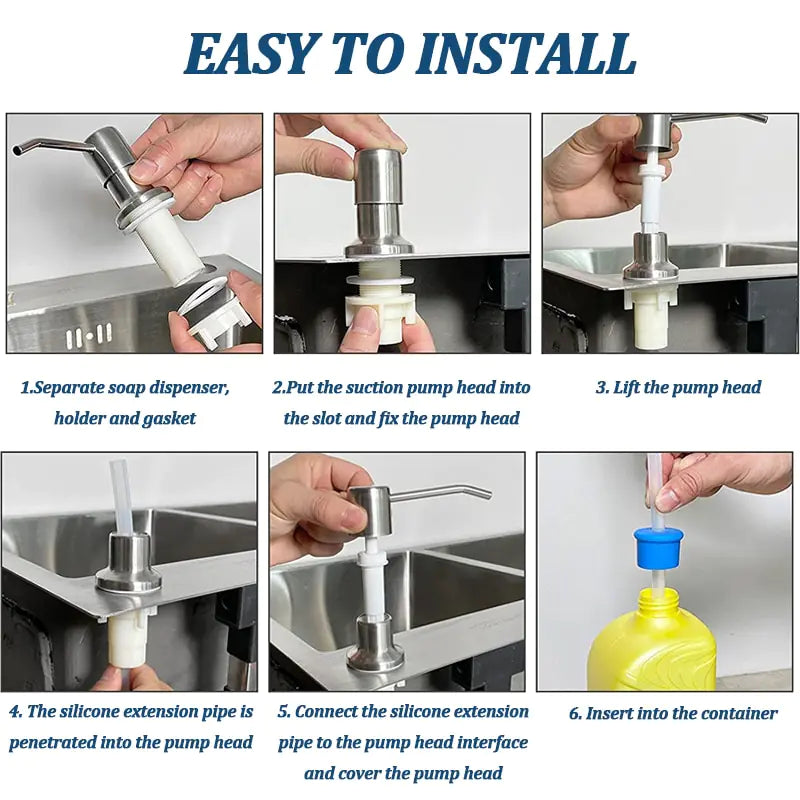 EASY TO INSTALL

1.Separate soap dispenser, holder and gasket

2.Put the suction pump head into the slot and fix the pump head

3. Lift the pump head

4. The silicone extension pipe is penetrated into the pump head

5. Connect the silicone extension pipe to the pump head interface and cover the pump head

6. Insert into the container