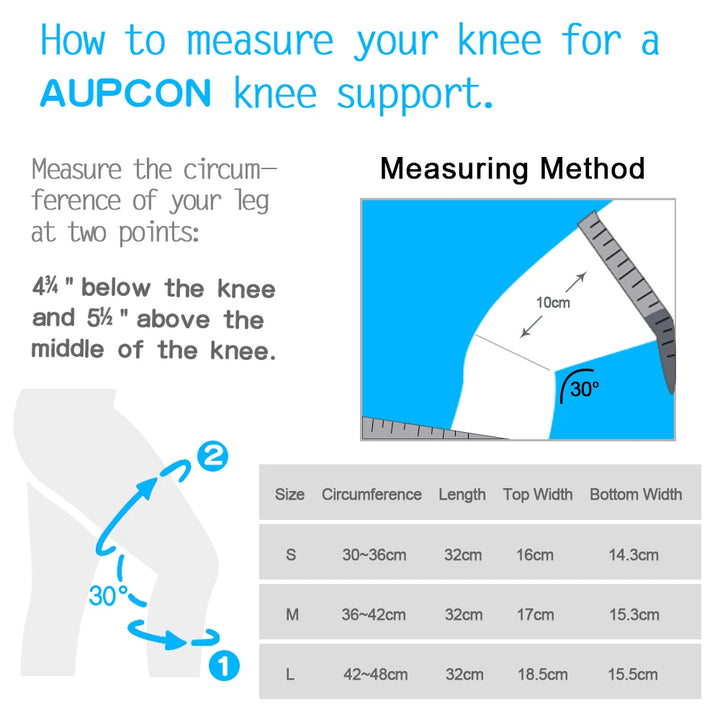 How to measure your knee for a AUPCON knee support.

Measure the circumference of your leg at two points:

4¾ " below the knee and 5½ " above the middle of the knee.

Measuring Method

10cm

30°

2

30°

1

| Size | Circumference | Length | Top Width | Bottom Width |
|---|---|---|---|---|
| S | 30~36cm | 32cm | 16cm | 14.3cm |
| M | 36~42cm | 32cm | 17cm | 15.3cm |
| L | 42~48cm | 32cm | 18.5cm | 15.5cm |