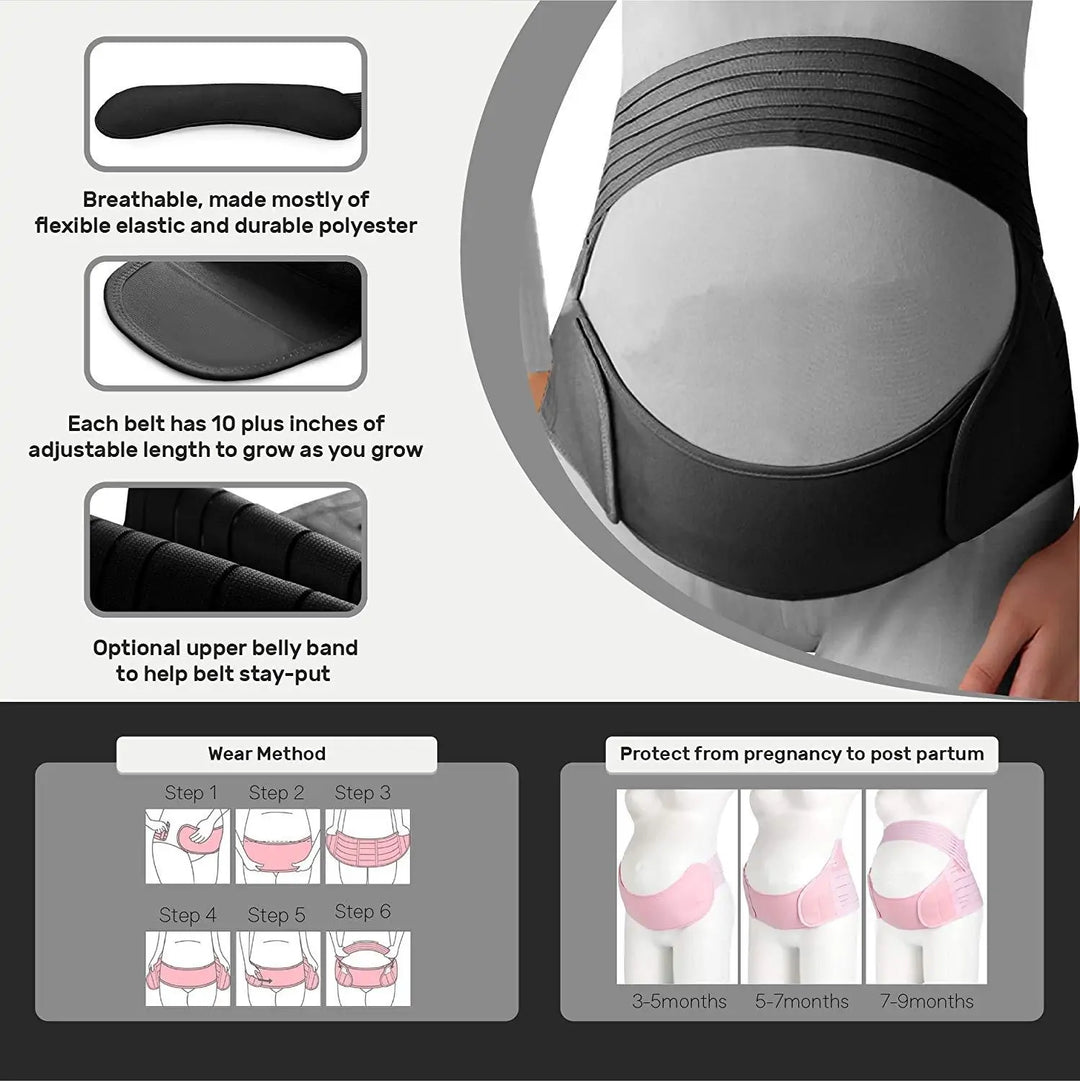 Breathable, made mostly of flexible elastic and durable polyester

Each belt has 10 plus inches of adjustable length to grow as you grow

Optional upper belly band to help belt stay-put

Wear Method

Step 1 Step 2 Step 3

Step 4 Step 5 Step 6

Protect from pregnancy to post partum

3-5months 5-7months 7-9months