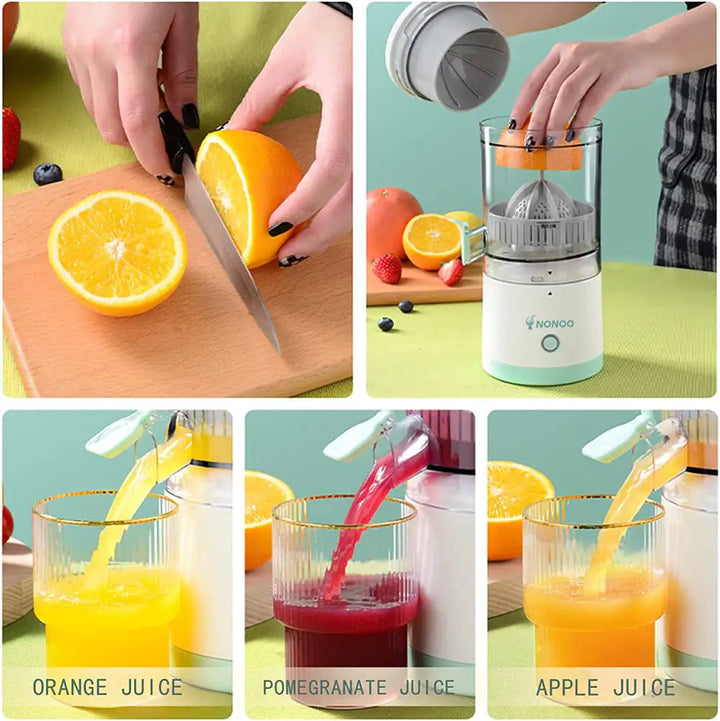 NONOO

ORANGE JUICE

POMEGRANATE JUICE

APPLE JUICE