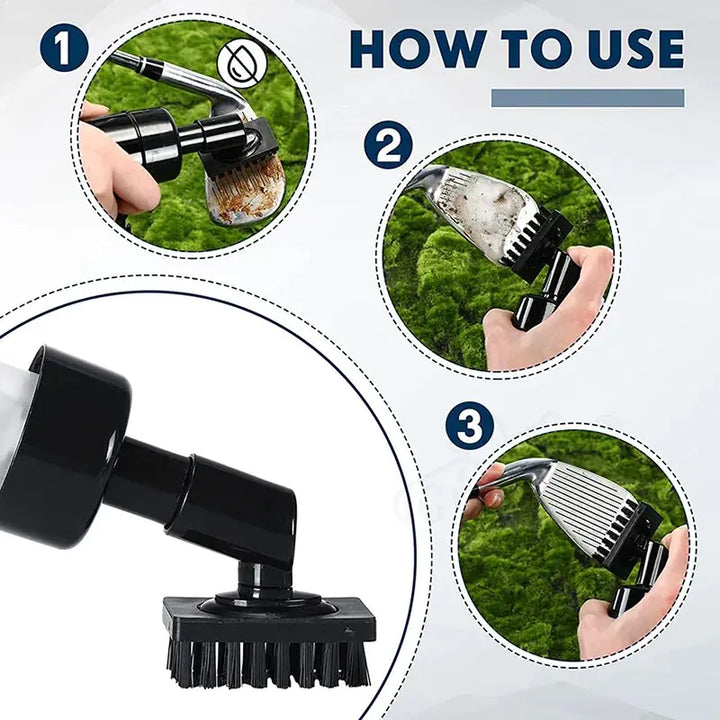 1

HOW TO USE

2

3